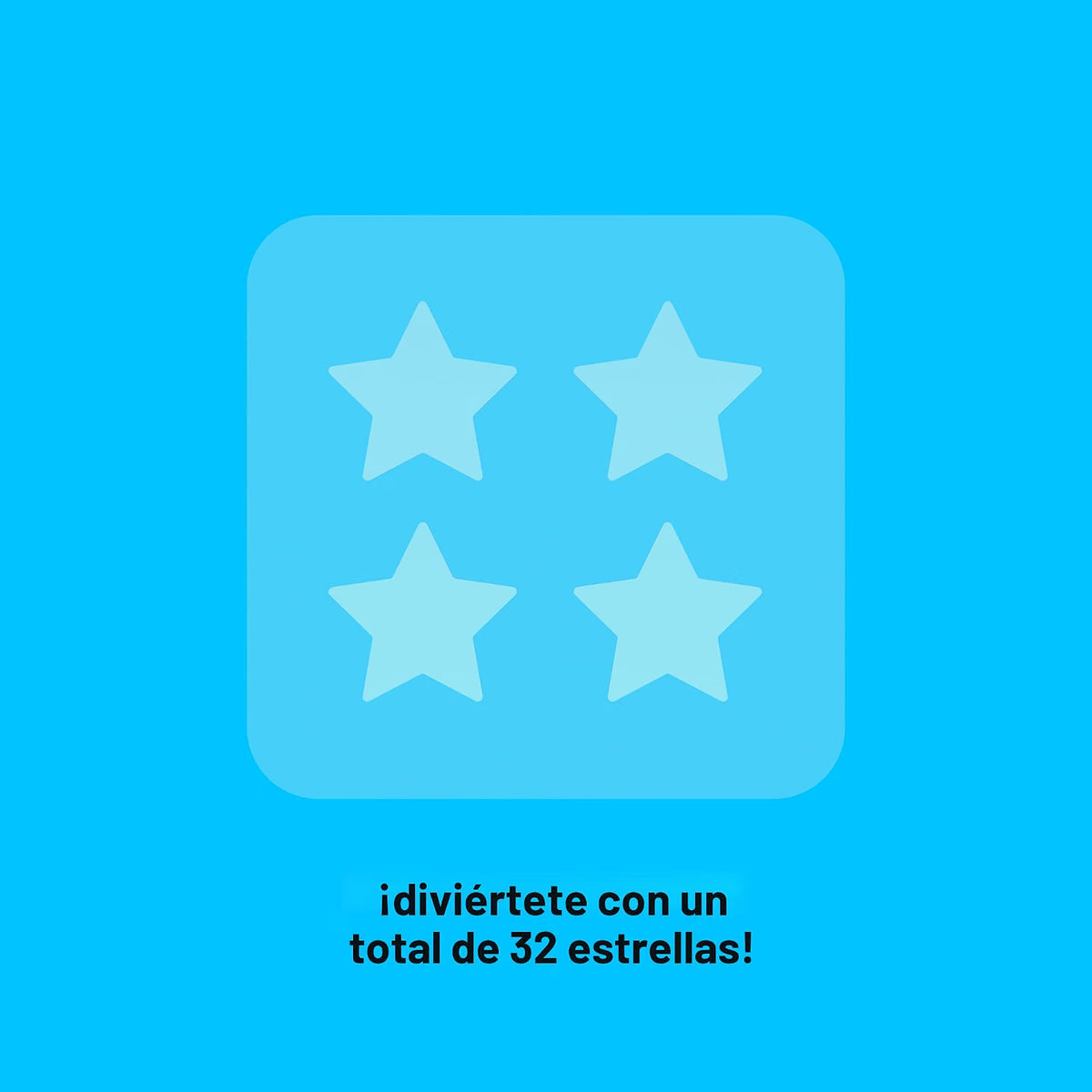 ¡diviértete con un total de 32 estrellas!